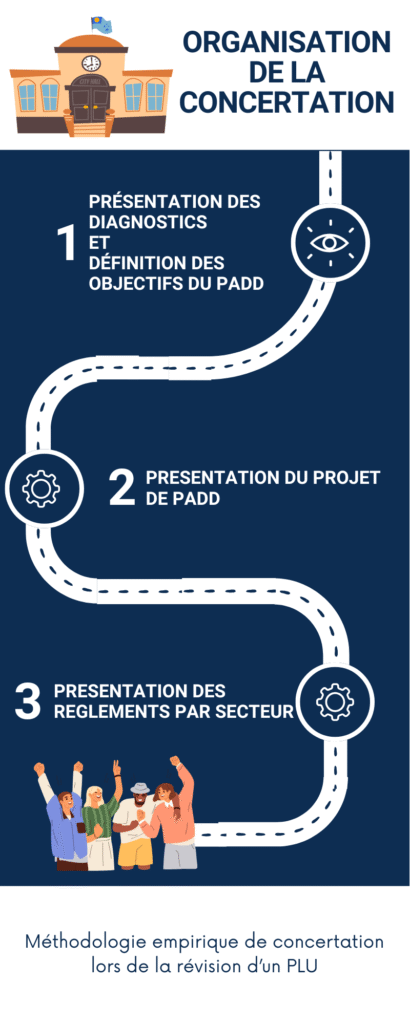 ORGANISATION DE LA CONCERTATION

1 PRÉSENTATION DES DIAGNOSTICS ET DÉFINITION DES OBJECTIFS DU PADD

2 PRESENTATION DU PROJET DE PADD

3 PRESENTATION DES REGLEMENTS PAR SECTEUR

Méthodologie empirique de concertation lors de la révision d'un PLU